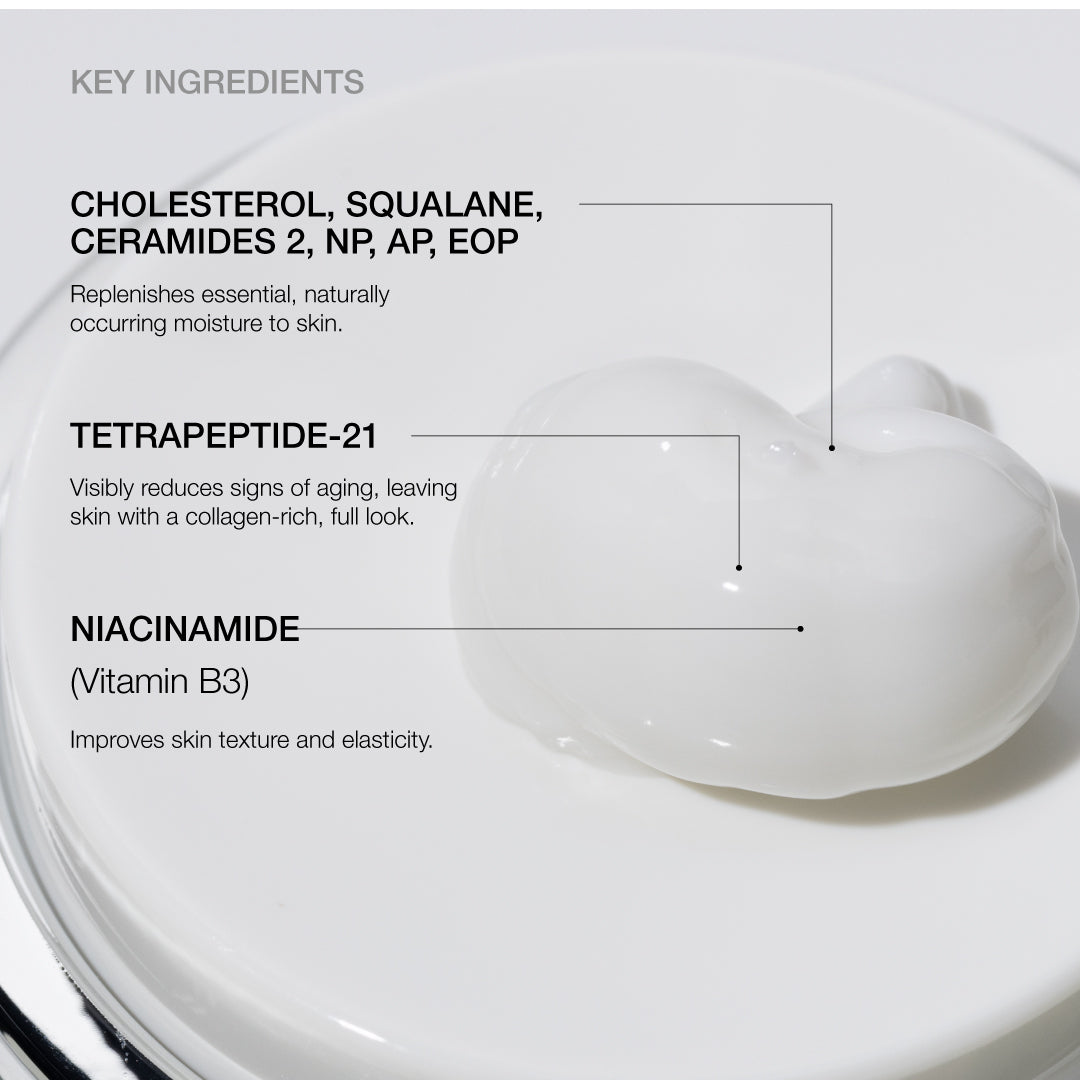 KEY INGREDIENTS

CHOLESTEROL, SQUALANE, CERAMIDES 2, NP, AP, EOP

Replenishes essential, naturally occurring moisture to skin.

TETRAPEPTIDE-21

Visibly reduces signs of aging, leaving skin with a collagen-rich, full look.

NIACINAMIDE

(Vitamin B3)

Improves skin texture and elasticity.