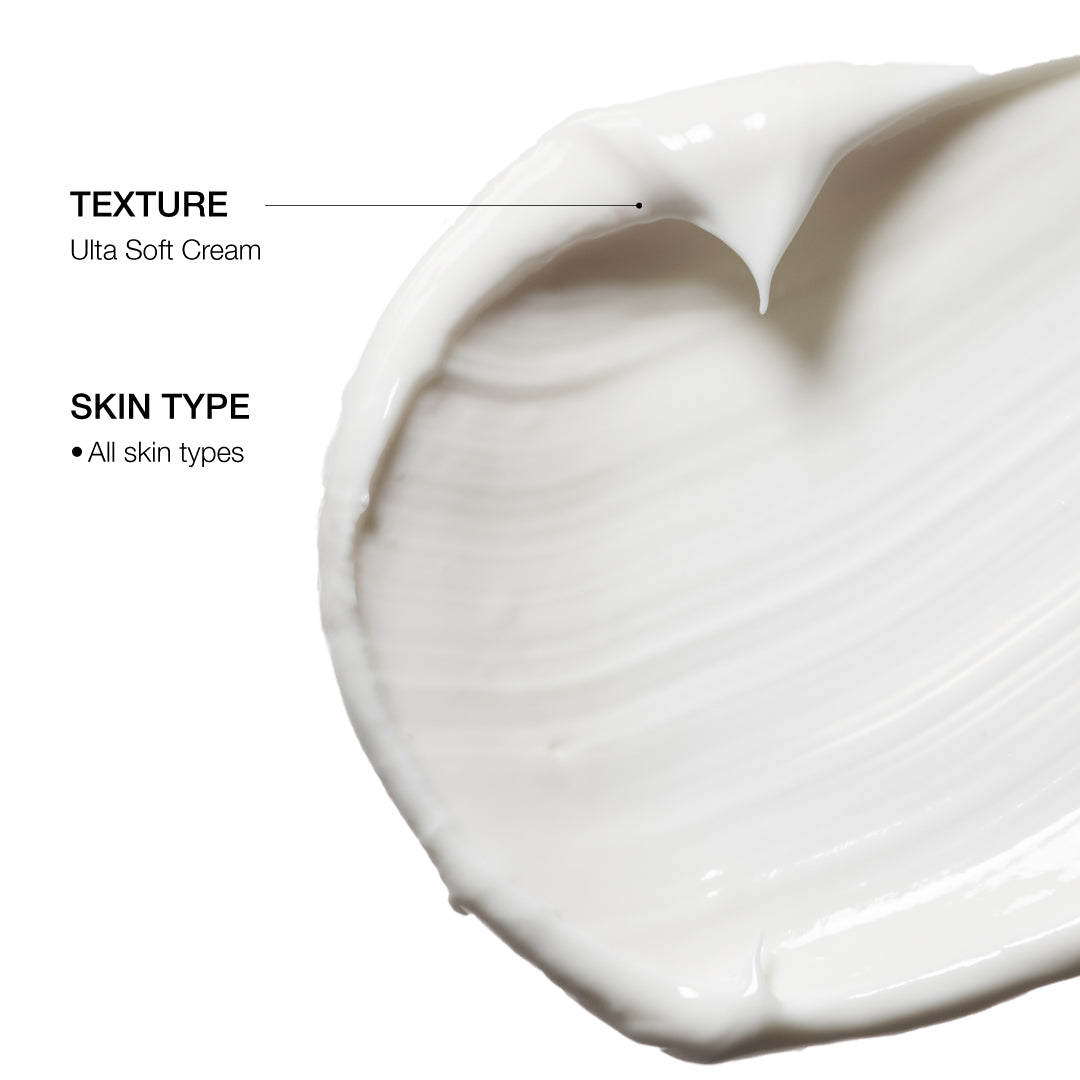 TEXTURE
Ulta Soft Cream

SKIN TYPE
• All skin types