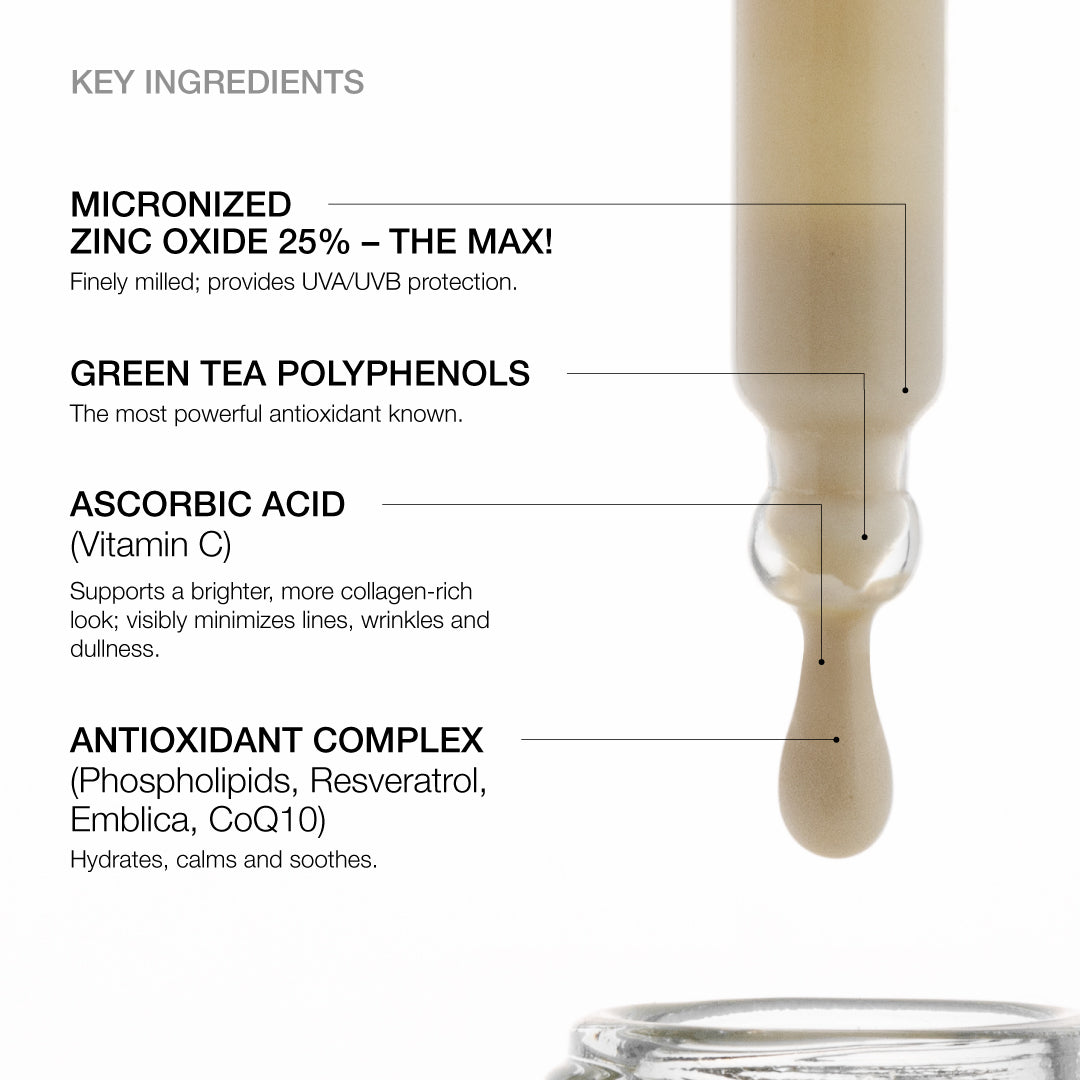 KEY INGREDIENTS

MICRONIZED
ZINC OXIDE 25% – THE MAX!
Finely milled; provides UVA/UVB protection.

GREEN TEA POLYPHENOLS
The most powerful antioxidant known.

ASCORBIC ACID
(Vitamin C)

Supports a brighter, more collagen-rich look; visibly minimizes lines, wrinkles and dullness.

ANTIOXIDANT COMPLEX
(Phospholipids, Resveratrol, Emblica, CoQ10)
Hydrates, calms and soothes.