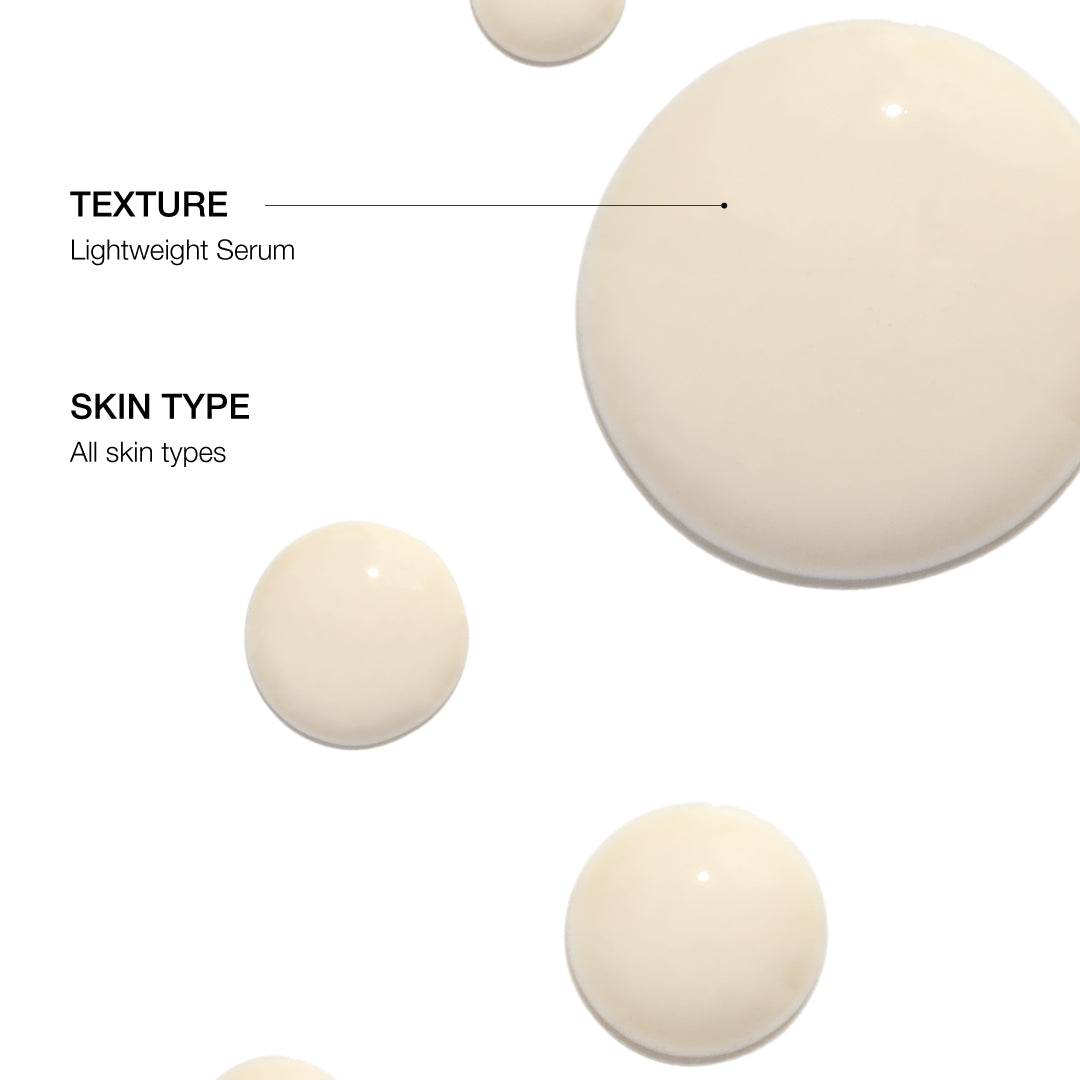 TEXTURE
Lightweight Serum

SKIN TYPE
All skin types