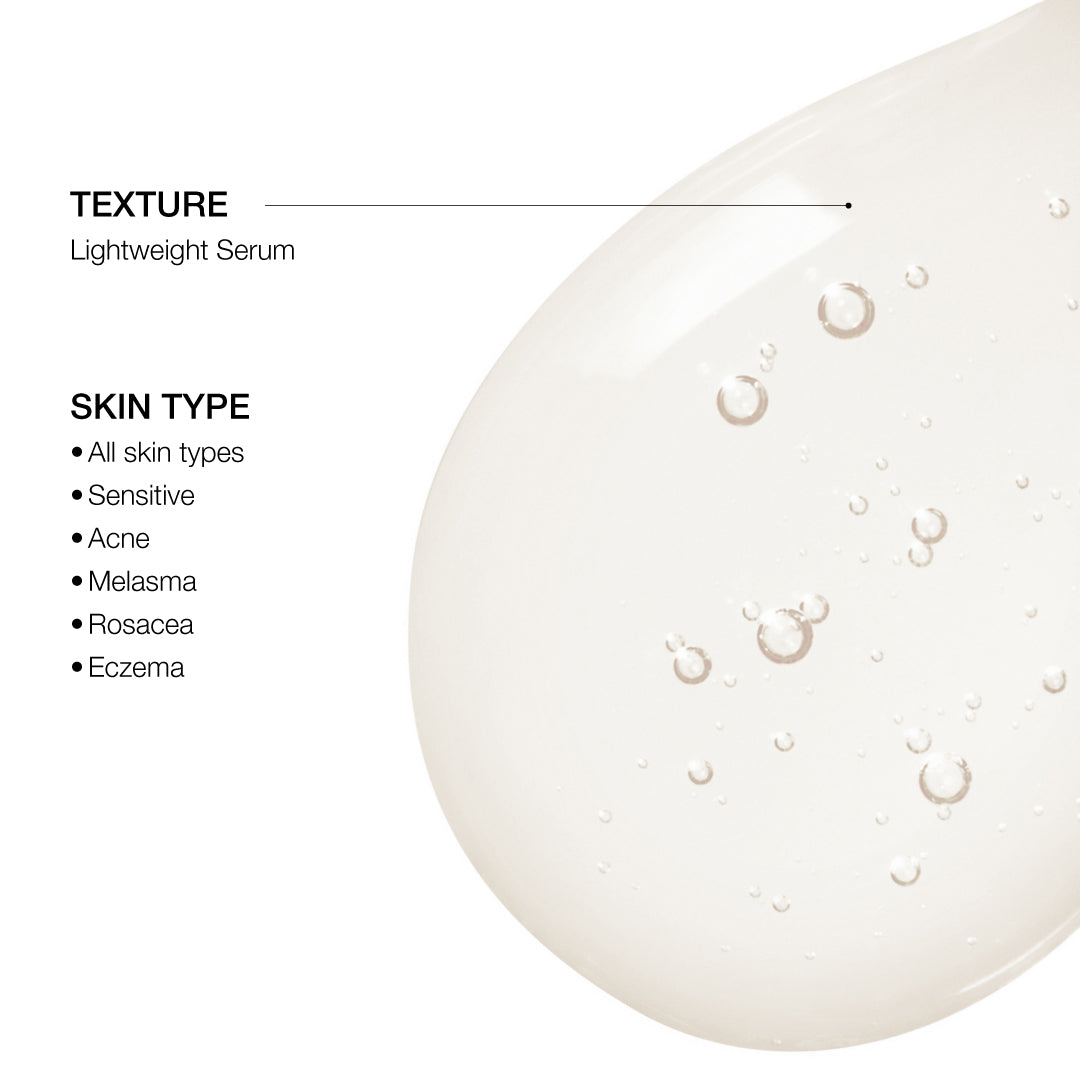 TEXTURE
Lightweight Serum

SKIN TYPE
• All skin types
• Sensitive
• Acne
• Melasma
• Rosacea
• Eczema