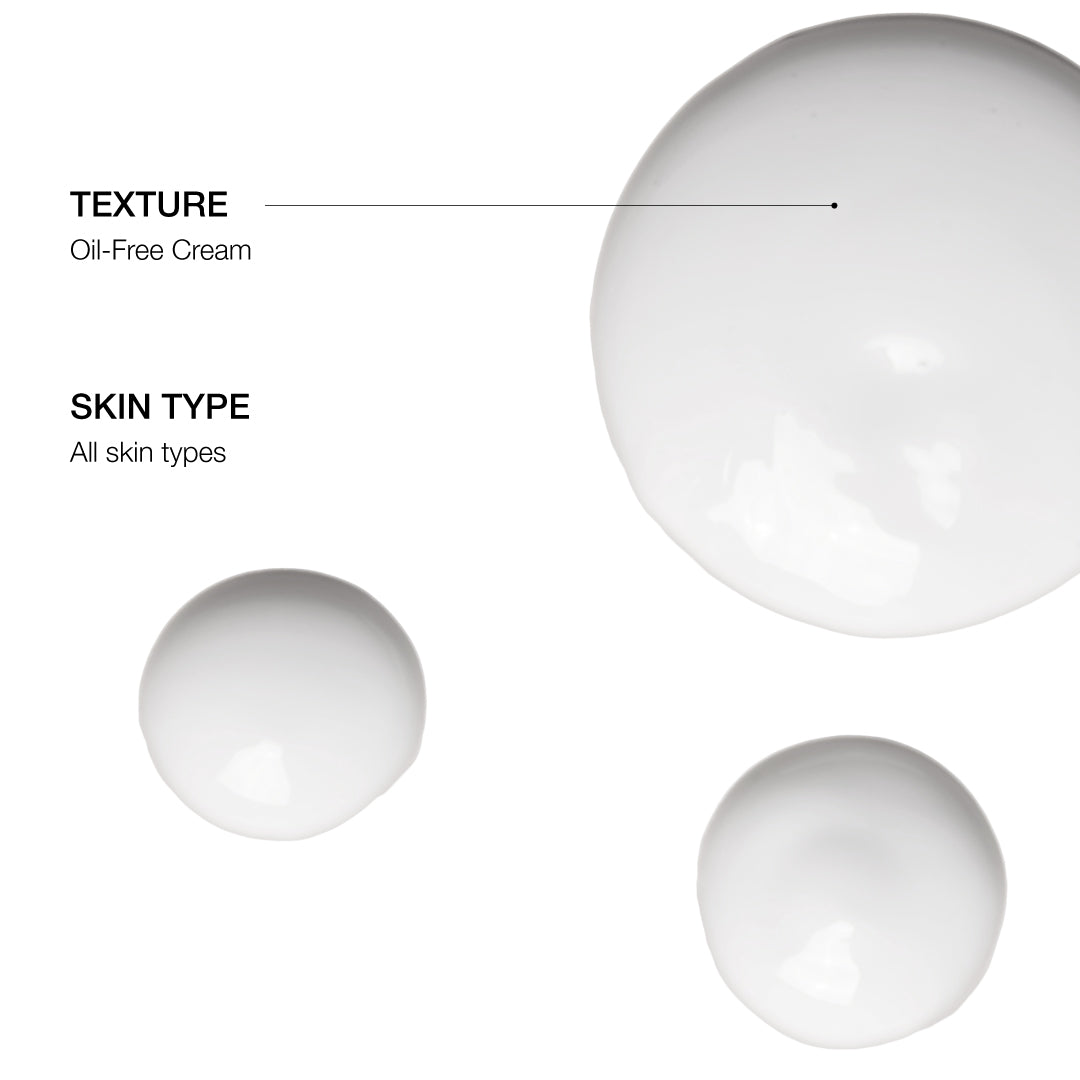 TEXTURE
Oil-Free Cream

SKIN TYPE
All skin types