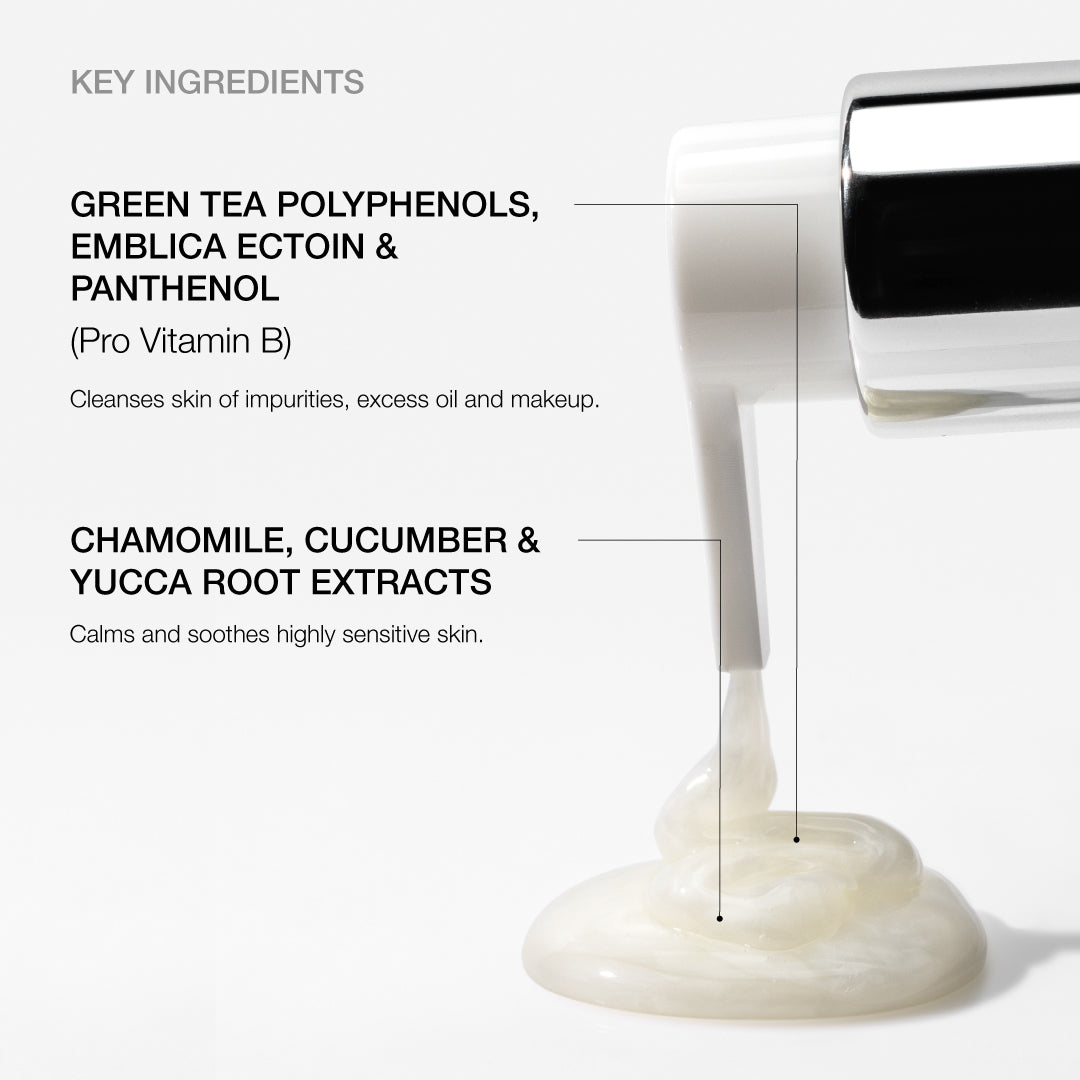 KEY INGREDIENTS

GREEN TEA POLYPHENOLS, EMBLICA ECTOIN & PANTHENOL

(Pro Vitamin B)

Cleanses skin of impurities, excess oil and makeup.

CHAMOMILE, CUCUMBER & YUCCA ROOT EXTRACTS

Calms and soothes highly sensitive skin.