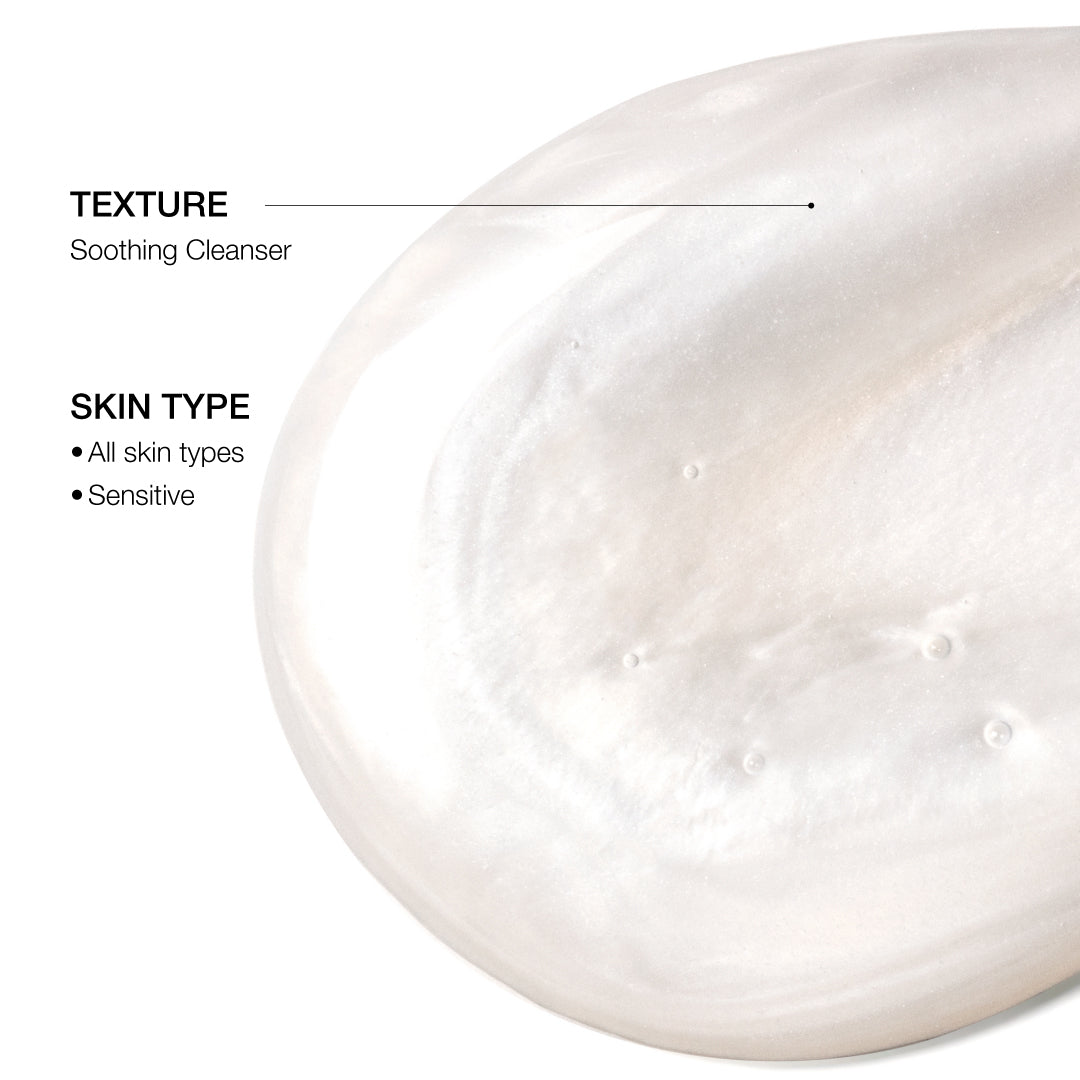 TEXTURE
Soothing Cleanser

SKIN TYPE
• All skin types
• Sensitive