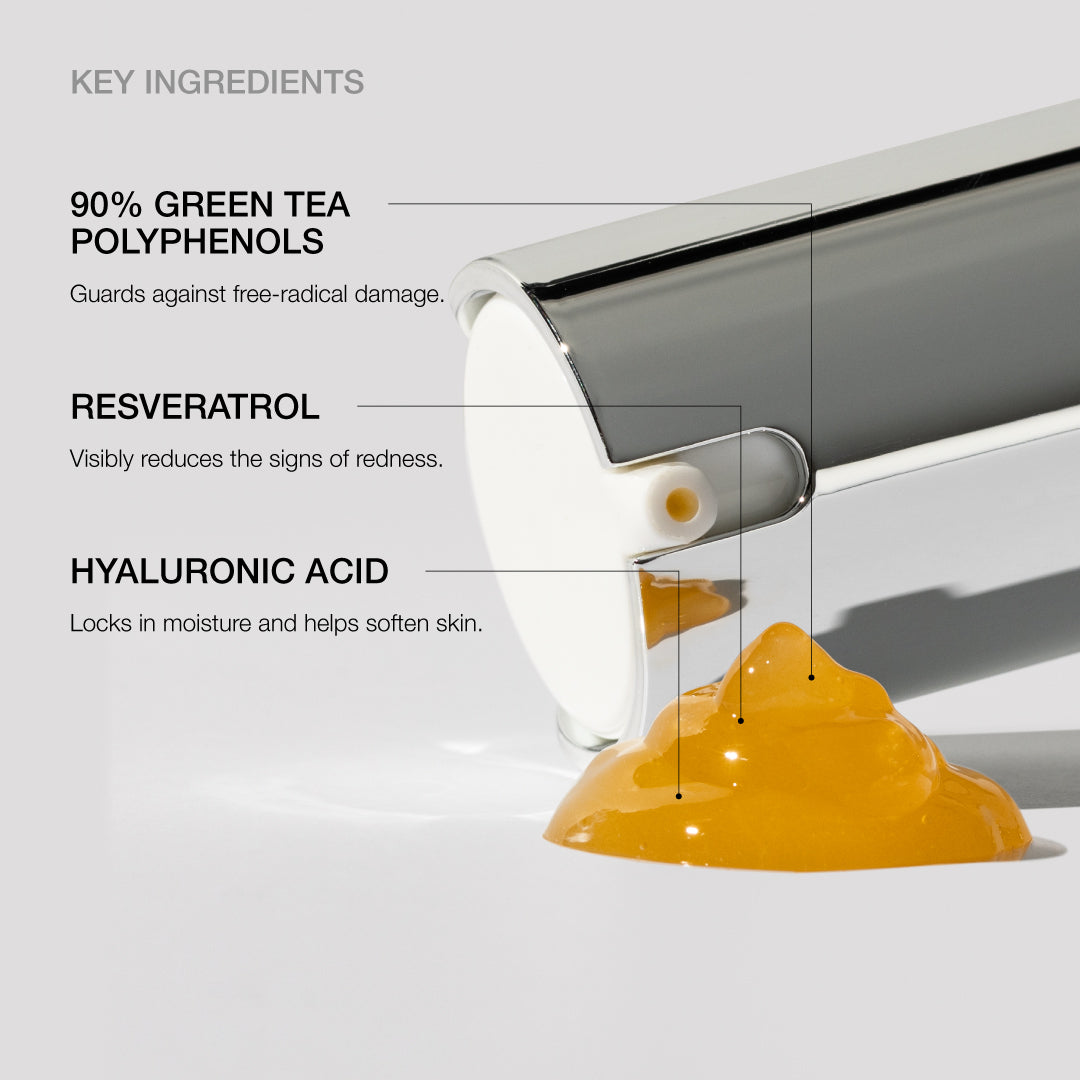 KEY INGREDIENTS

90% GREEN TEA POLYPHENOLS

Guards against free-radical damage.

RESVERATROL

Visibly reduces the signs of redness.

HYALURONIC ACID

Locks in moisture and helps soften skin.