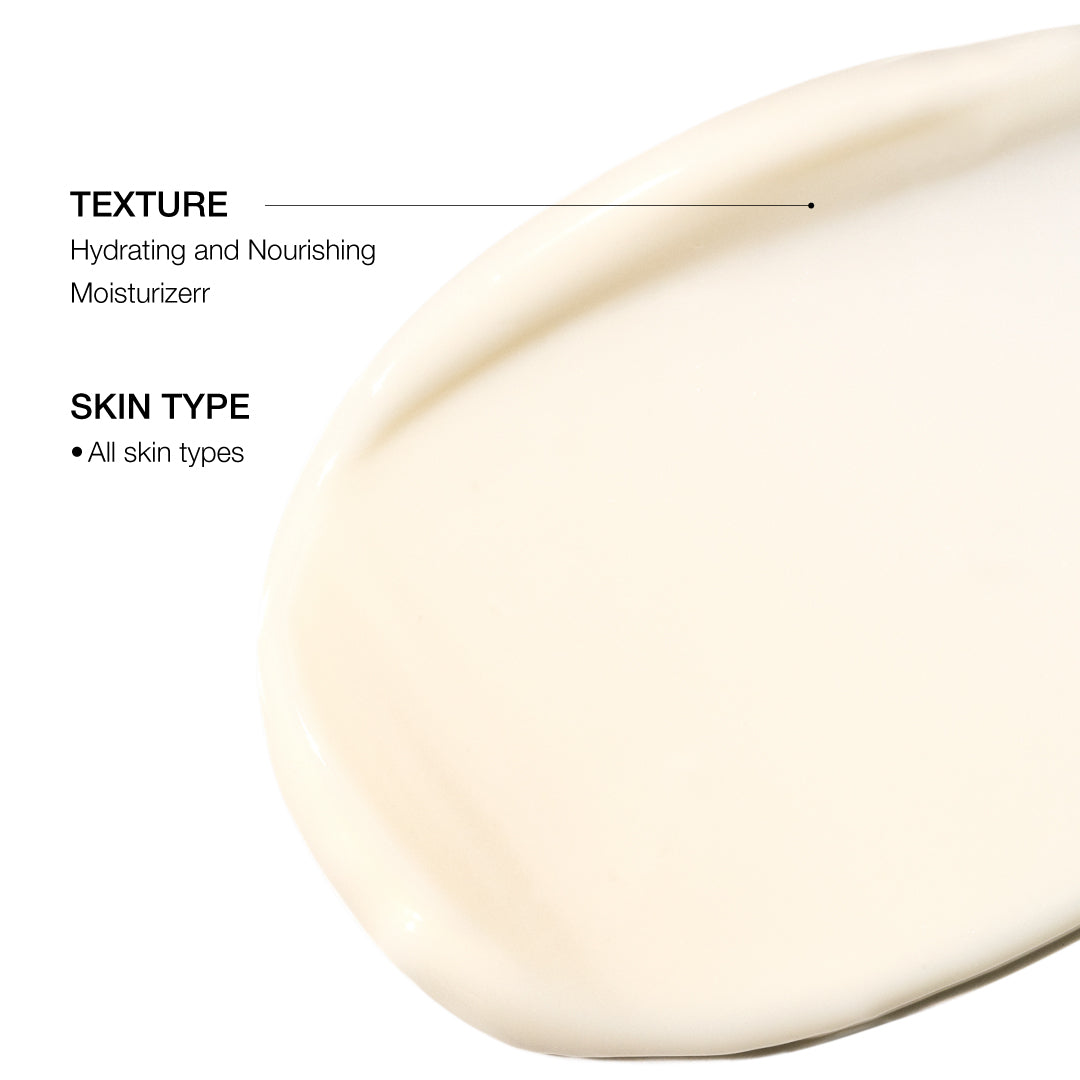 TEXTURE
Hydrating and Nourishing Moisturizerr

SKIN TYPE
• All skin types