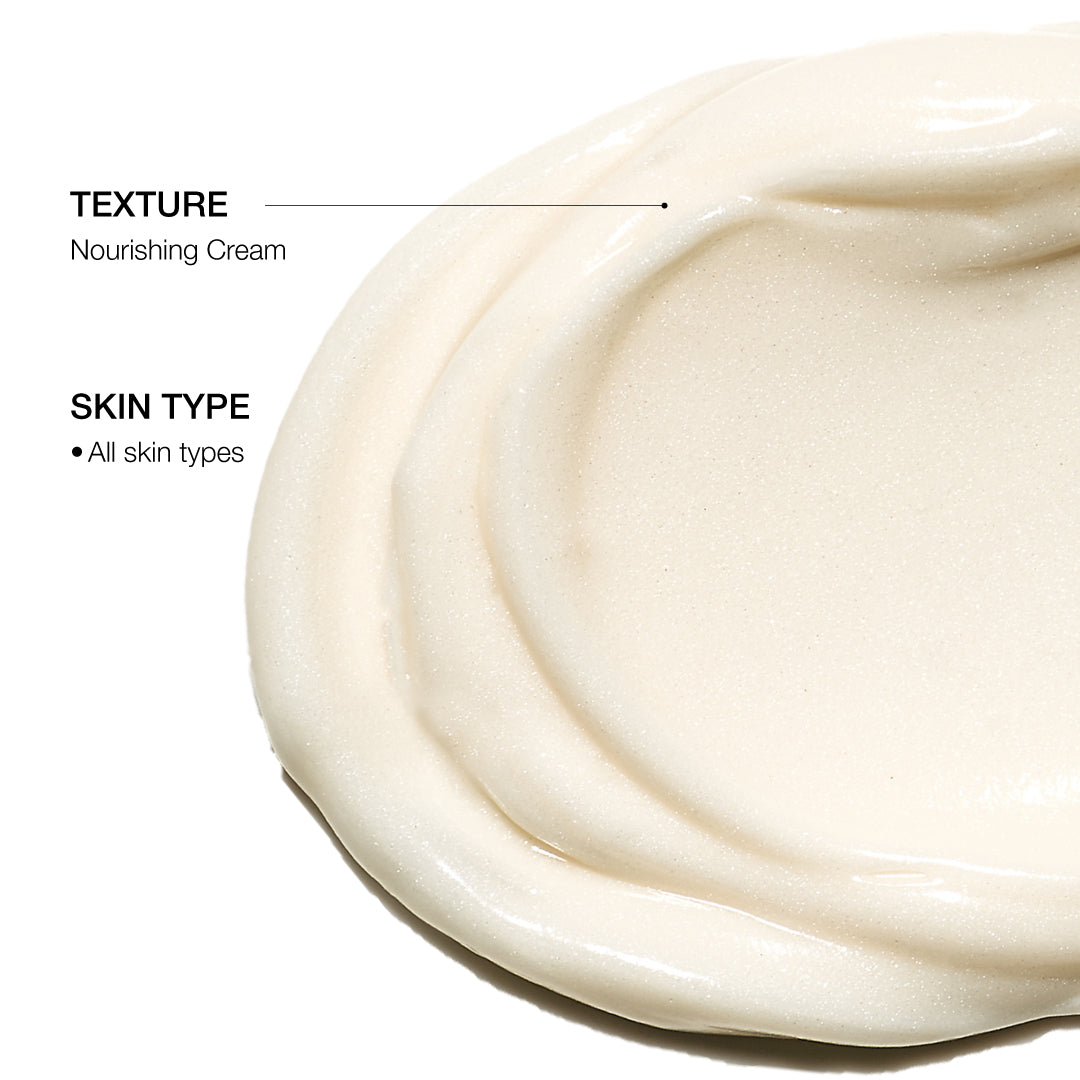 TEXTURE
Nourishing Cream

SKIN TYPE
• All skin types