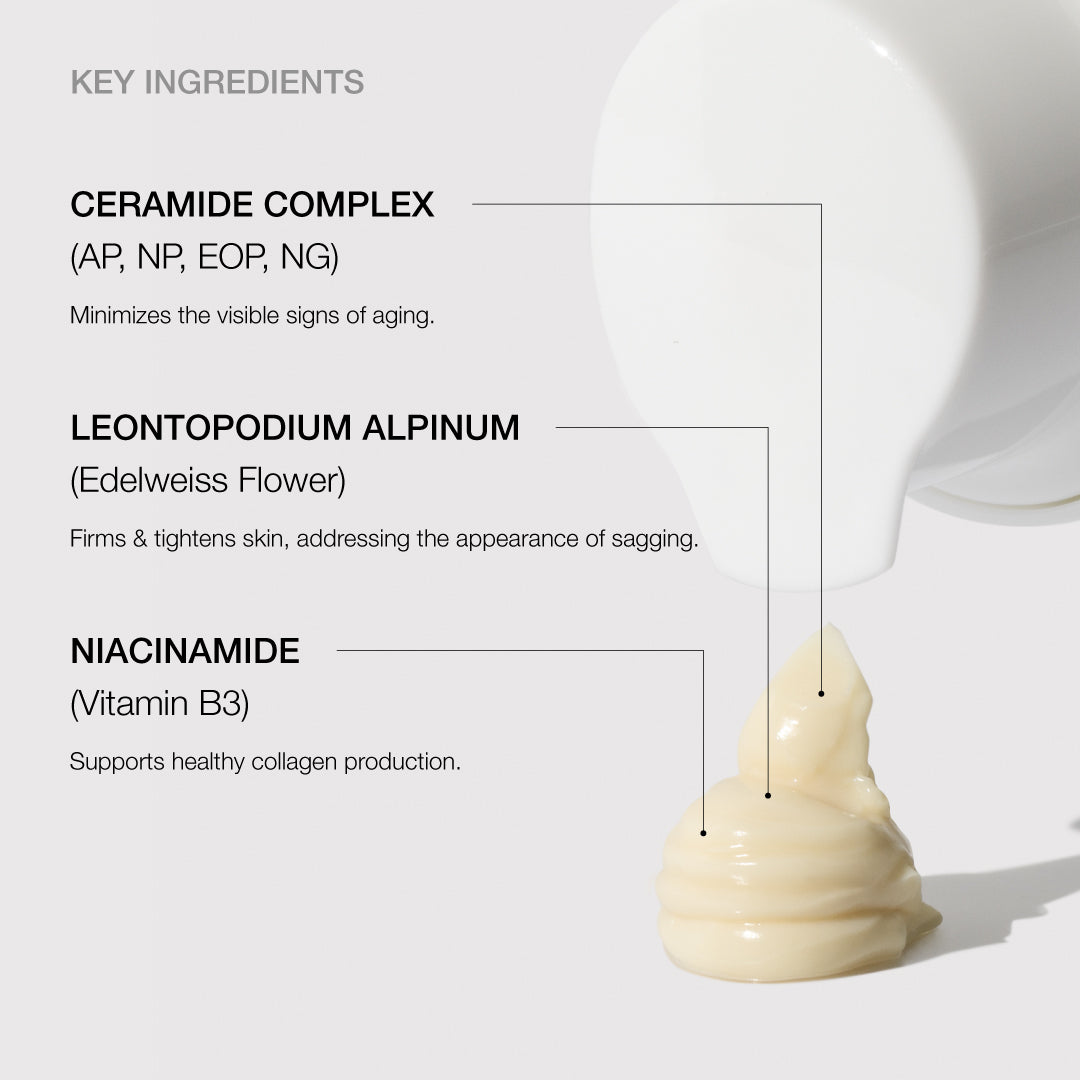 KEY INGREDIENTS

CERAMIDE COMPLEX
(AP, NP, EOP, NG)

Minimizes the visible signs of aging.

LEONTOPODIUM ALPINUM
(Edelweiss Flower)

Firms & tightens skin, addressing the appearance of sagging.

NIACINAMIDE
(Vitamin B3)

Supports healthy collagen production.