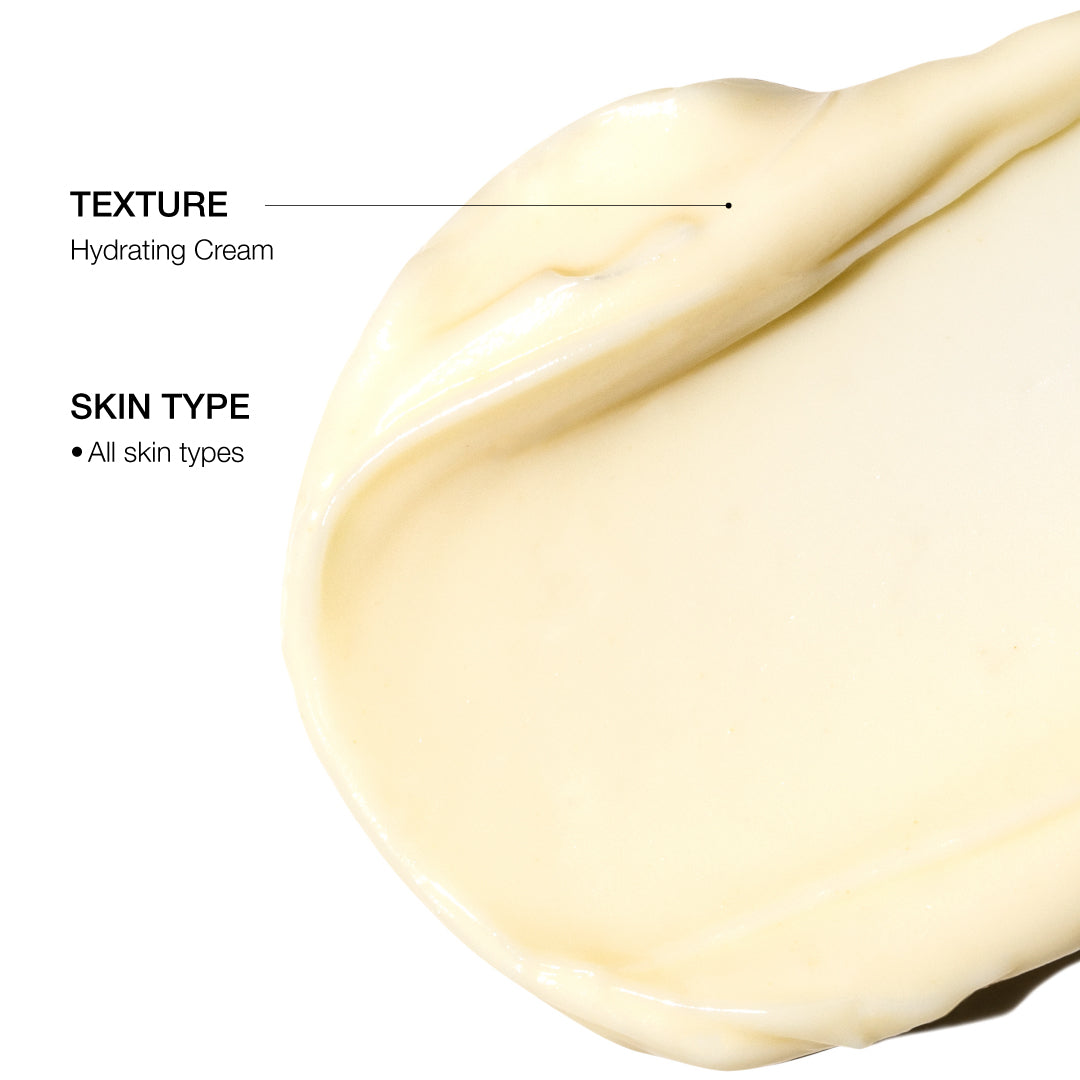 TEXTURE
Hydrating Cream

SKIN TYPE
• All skin types