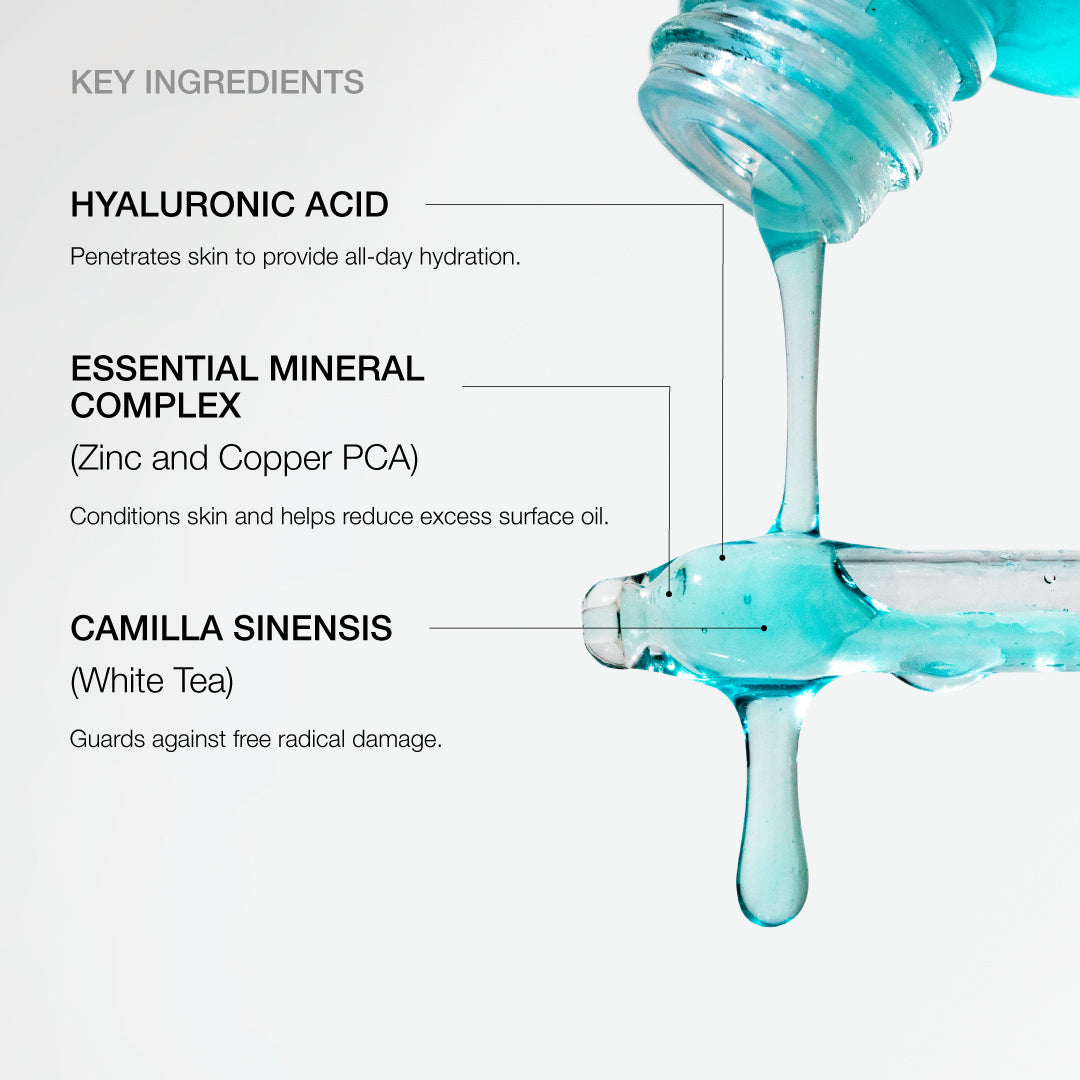 KEY INGREDIENTS

HYALURONIC ACID

Penetrates skin to provide all-day hydration.

ESSENTIAL MINERAL COMPLEX

(Zinc and Copper PCA)

Conditions skin and helps reduce excess surface oil.

CAMILLA SINENSIS

(White Tea)

Guards against free radical damage.